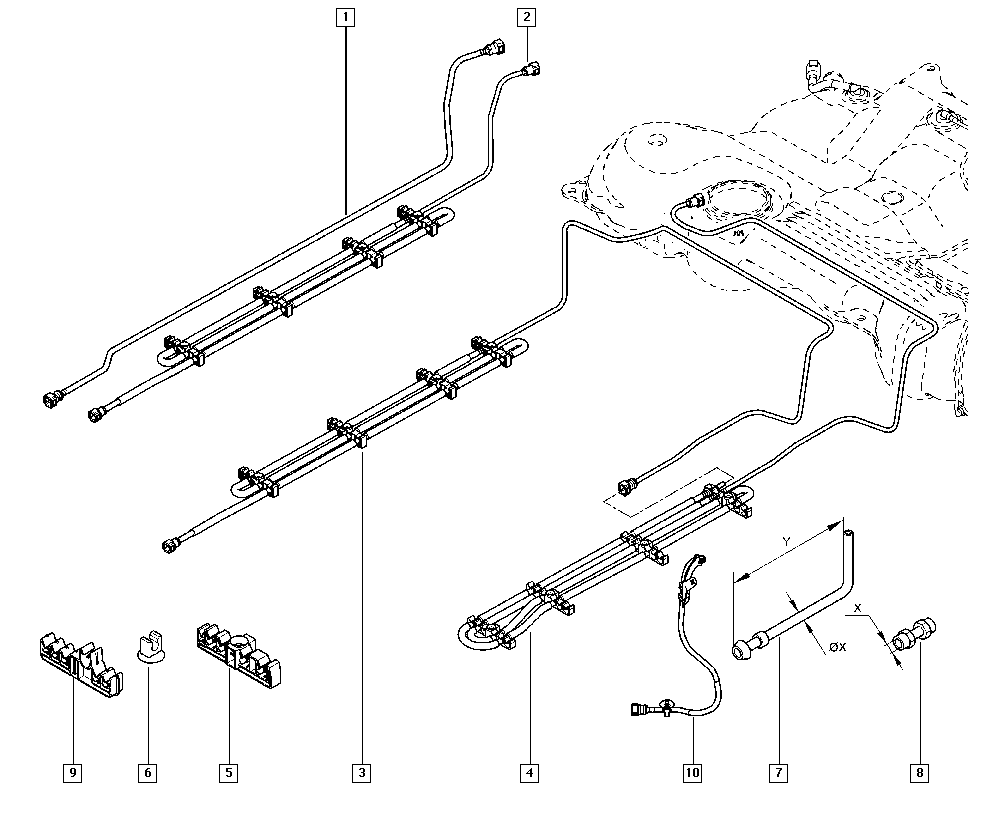 1
2
Y
X
ØX
9
6
5
3
4
10
7
8